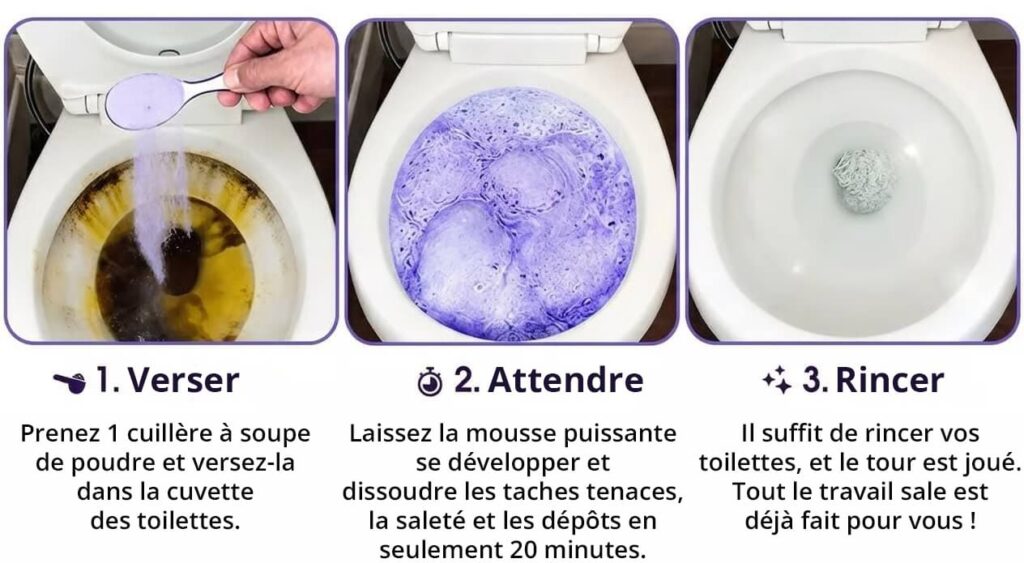 1. Verser

Prenez 1 cuillère à soupe de poudre et versez-la dans la cuvette des toilettes.

2. Attendre

Laissez la mousse puissante se développer et dissoudre les taches tenaces, la saleté et les dépôts en seulement 20 minutes.

3. Rincer

Il suffit de rincer vos toilettes, et le tour est joué. Tout le travail sale est déjà fait pour vous !