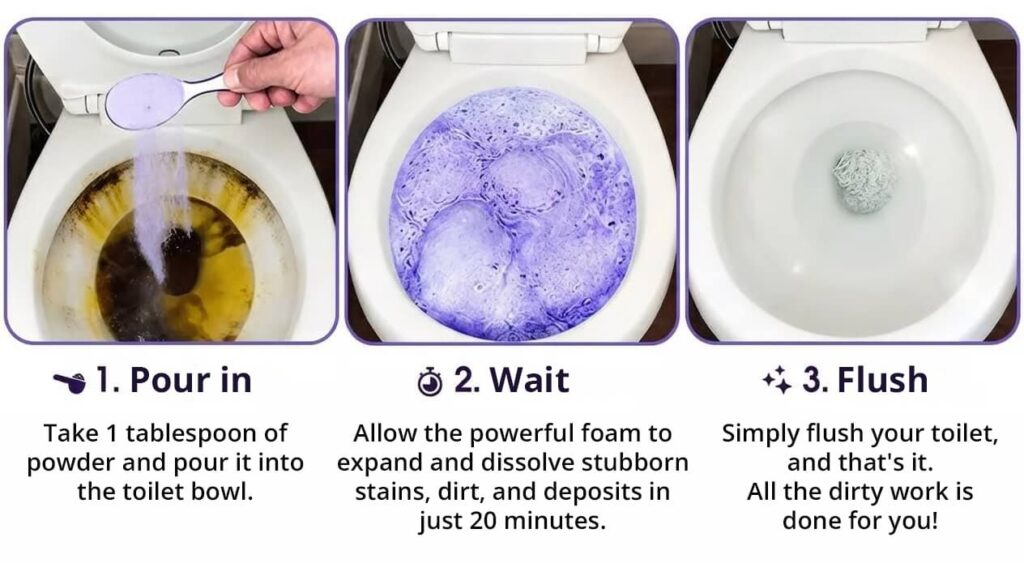 1. Pour in

Take 1 tablespoon of powder and pour it into the toilet bowl.

2. Wait

Allow the powerful foam to expand and dissolve stubborn stains, dirt, and deposits in just 20 minutes.

3. Flush

Simply flush your toilet, and that's it.
All the dirty work is done for you!