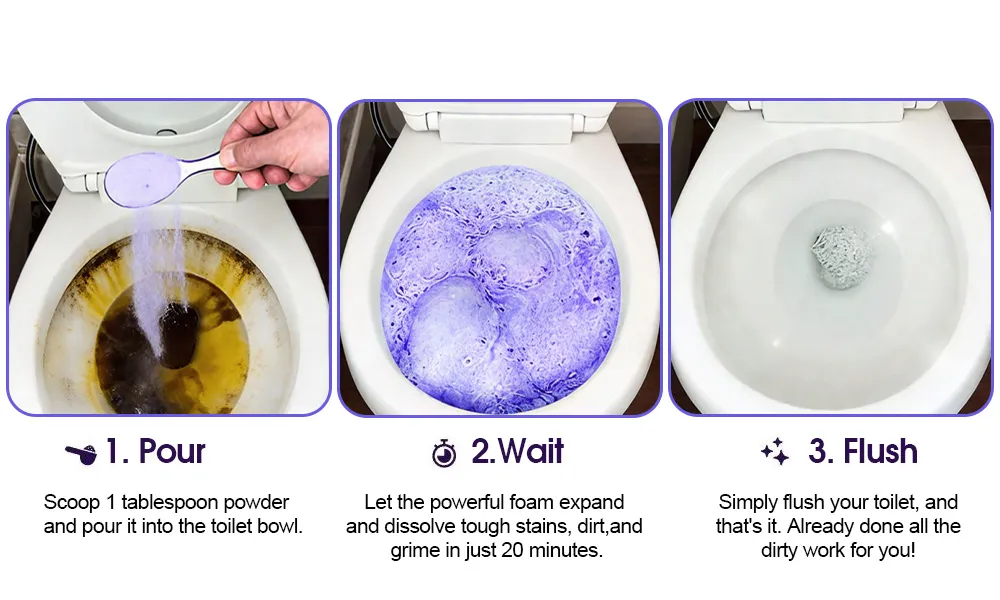 1. Pour

Scoop 1 tablespoon powder and pour it into the toilet bowl.

2.Wait

Let the powerful foam expand and dissolve tough stains, dirt,and grime in just 20 minutes.

3. Flush

Simply flush your toilet, and that's it. Already done all the dirty work for you!